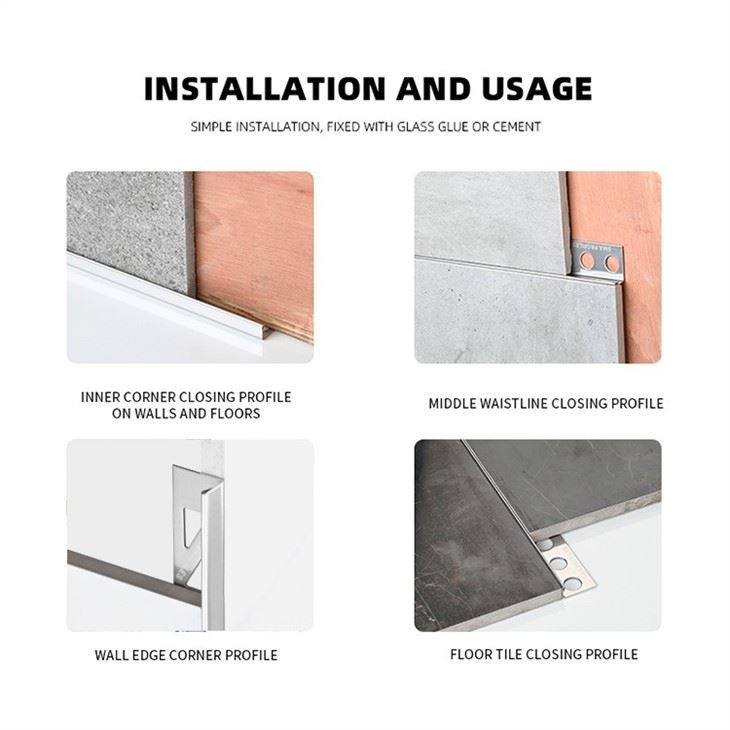 INSTALLATION AND USAGE

SIMPLE INSTALLATION, FIXED WITH GLASS GLUE OR CEMENT

INNER CORNER CLOSING PROFILE ON WALLS AND FLOORS

MIDDLE WAISTLINE CLOSING PROFILE

WALL EDGE CORNER PROFILE

FLOOR TILE CLOSING PROFILE